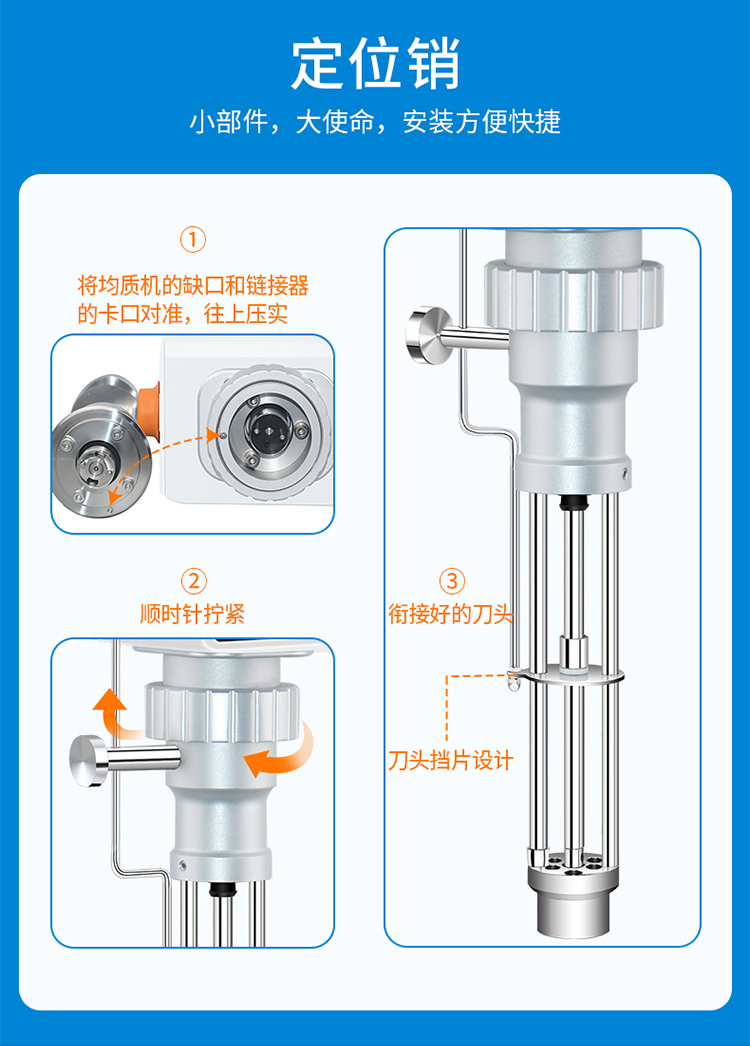 定位销

小部件，大使命，安装方便快捷

①

将均质机的缺口和链接器的卡口对准，往上压实

②

顺时针拧紧

③

衔接好的刀头

刀头挡片设计